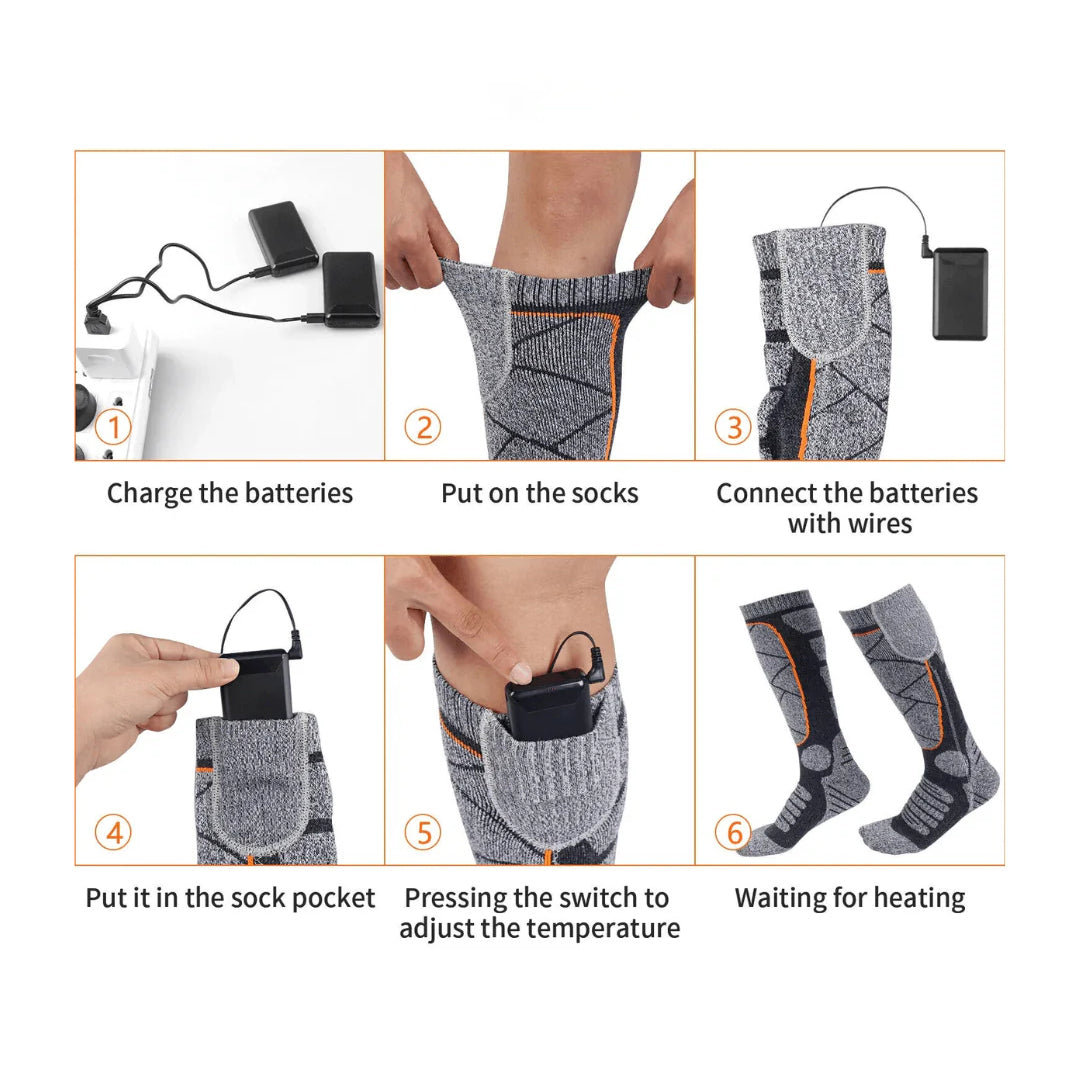 1
Charge the batteries

2
Put on the socks

3
Connect the batteries with wires

4
Put it in the sock pocket

5
Pressing the switch to adjust the temperature

6
Waiting for heating