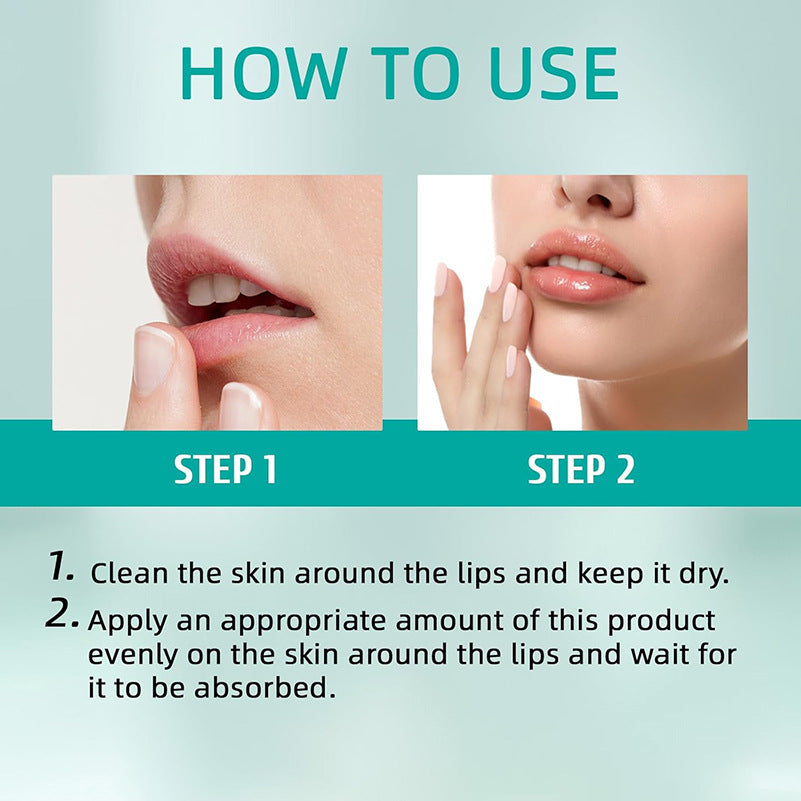 HOW TO USE

STEP 1

STEP 2

1. Clean the skin around the lips and keep it dry.

2. Apply an appropriate amount of this product evenly on the skin around the lips and wait for it to be absorbed.