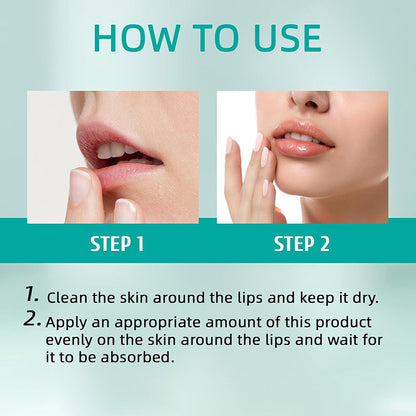 HOW TO USE

STEP 1

STEP 2

1. Clean the skin around the lips and keep it dry.

2. Apply an appropriate amount of this product evenly on the skin around the lips and wait for it to be absorbed.