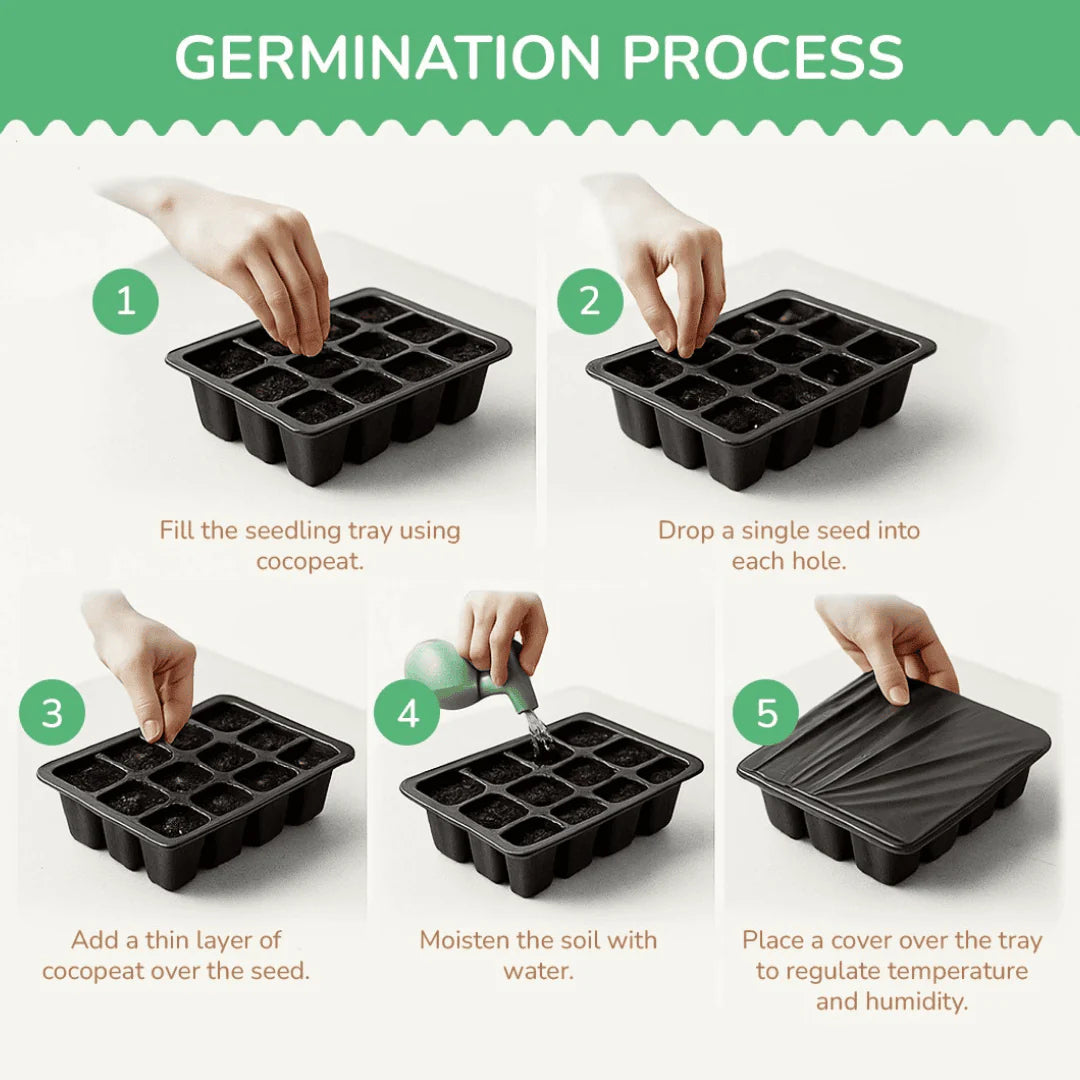 GERMINATION PROCESS

1

Fill the seedling tray using cocopeat.

2

Drop a single seed into each hole.

3

Add a thin layer of cocopeat over the seed.

4

Moisten the soil with water.

5

Place a cover over the tray to regulate temperature and humidity.