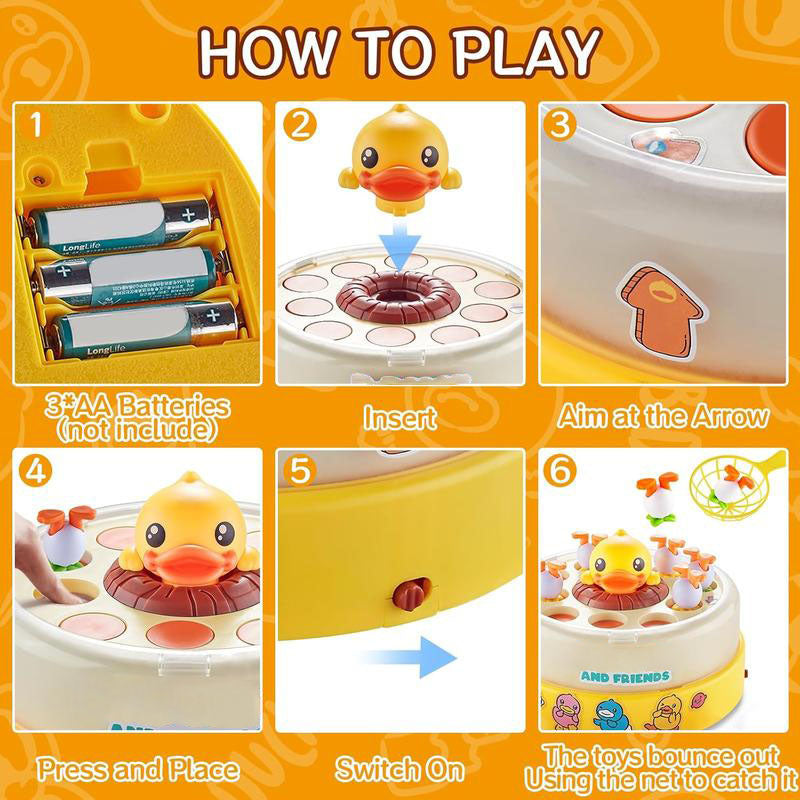 HOW TO PLAY

1

LongLife

LongLife

3*AA Batteries (not include)

2

Insert

3

Aim at the Arrow

4

Press and Place

5

Switch On

6

AND FRIENDS

The toys bounce out Using the net to catch it