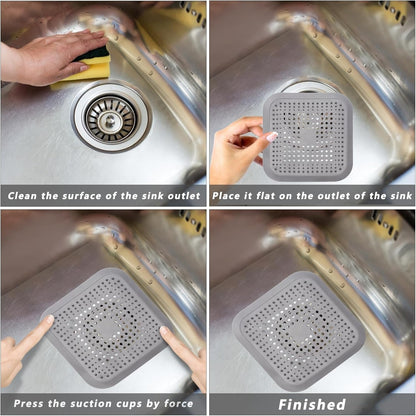 Clean the surface of the sink outlet

Place it flat on the outlet of the sink

Press the suction cups by force

Finished