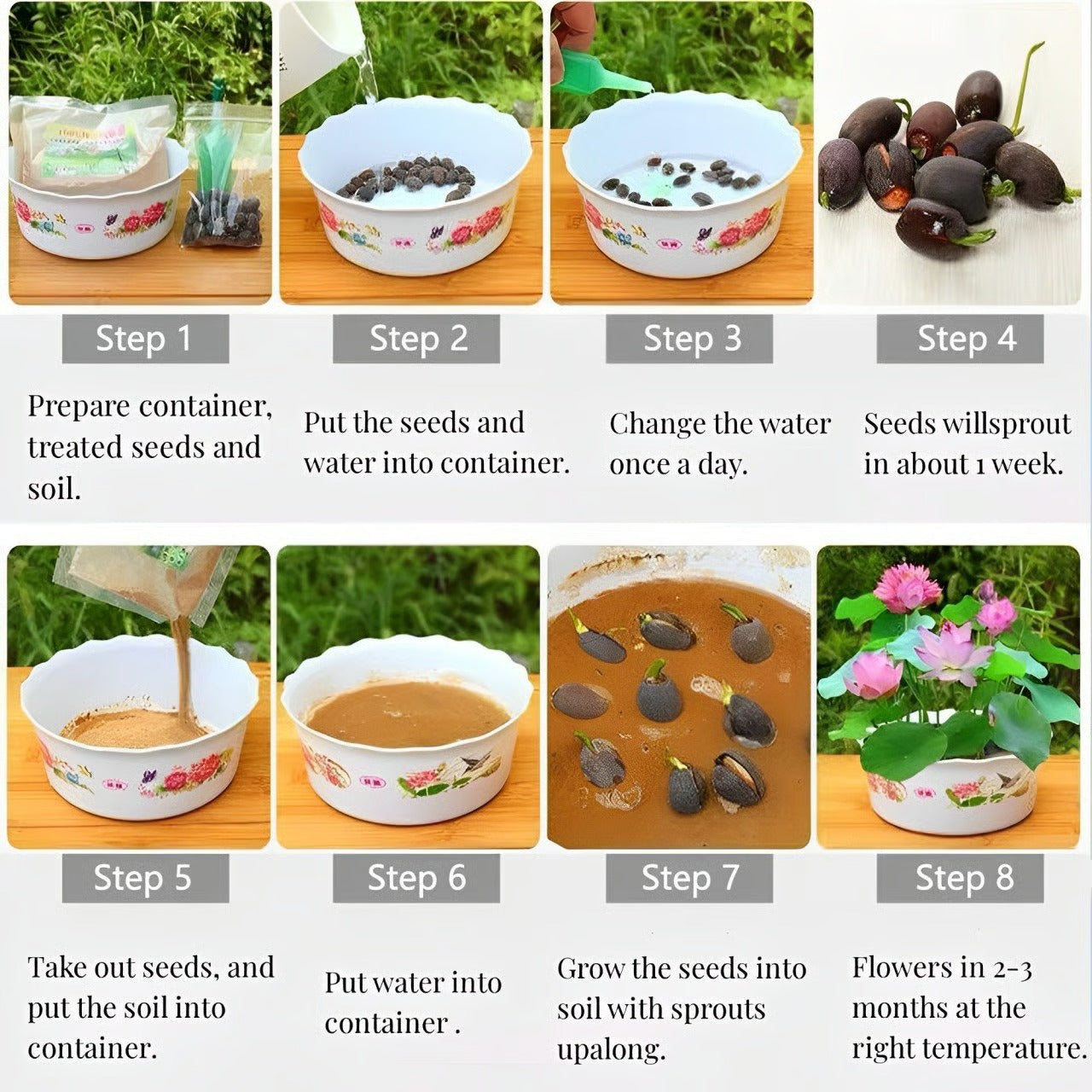 Step 1

Prepare container, treated seeds and soil.

Step 2

Put the seeds and water into container.

Step 3

Change the water once a day.

Step 4

Seeds willsprout in about 1 week.

Step 5

Take out seeds, and put the soil into container.

Step 6

Put water into container .

Step 7

Grow the seeds into soil with sprouts upalong.

Step 8

Flowers in 2-3 months at the right temperature.