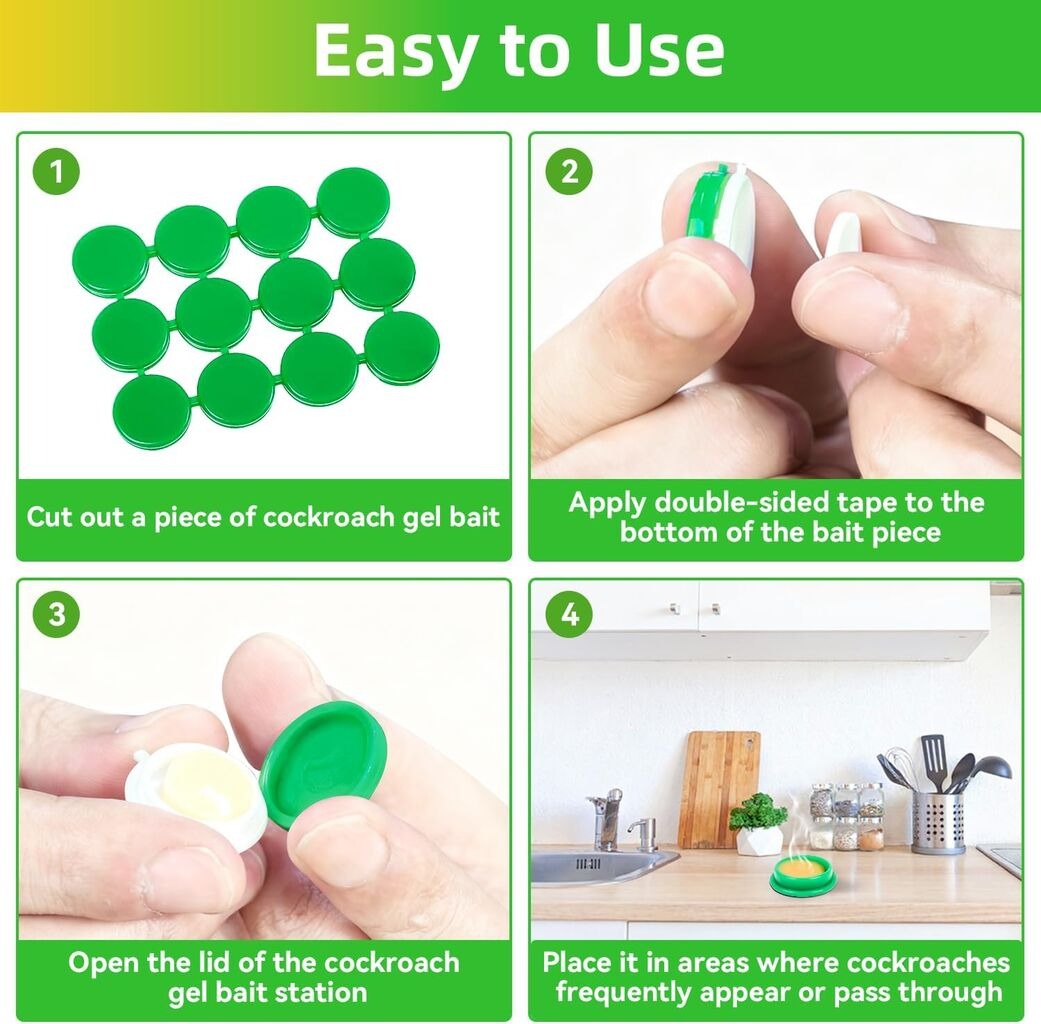 Easy to Use

1

Cut out a piece of cockroach gel bait

2

Apply double-sided tape to the bottom of the bait piece

3

Open the lid of the cockroach gel bait station

4

Place it in areas where cockroaches frequently appear or pass through