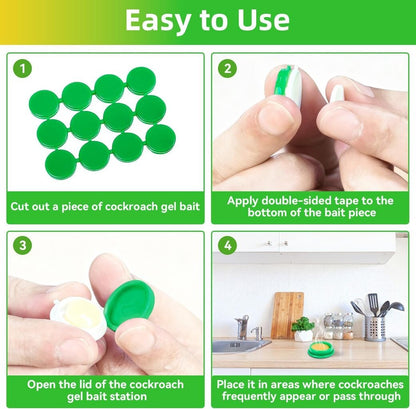 Easy to Use

1

Cut out a piece of cockroach gel bait

2

Apply double-sided tape to the bottom of the bait piece

3

Open the lid of the cockroach gel bait station

4

Place it in areas where cockroaches frequently appear or pass through