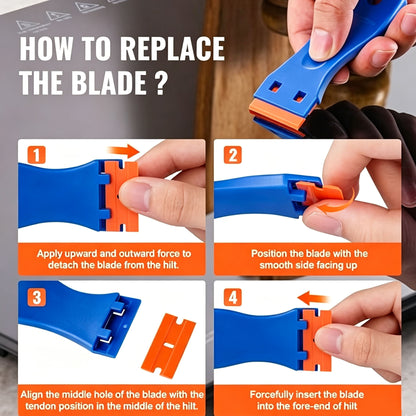 HOW TO REPLACE THE BLADE ?

1

Apply upward and outward force to detach the blade from the hilt.

2

Position the blade with the smooth side facing up

3

Align the middle hole of the blade with the tendon position in the middle of the hilt.

4

Forcefully insert the blade into the fore-end of hilt